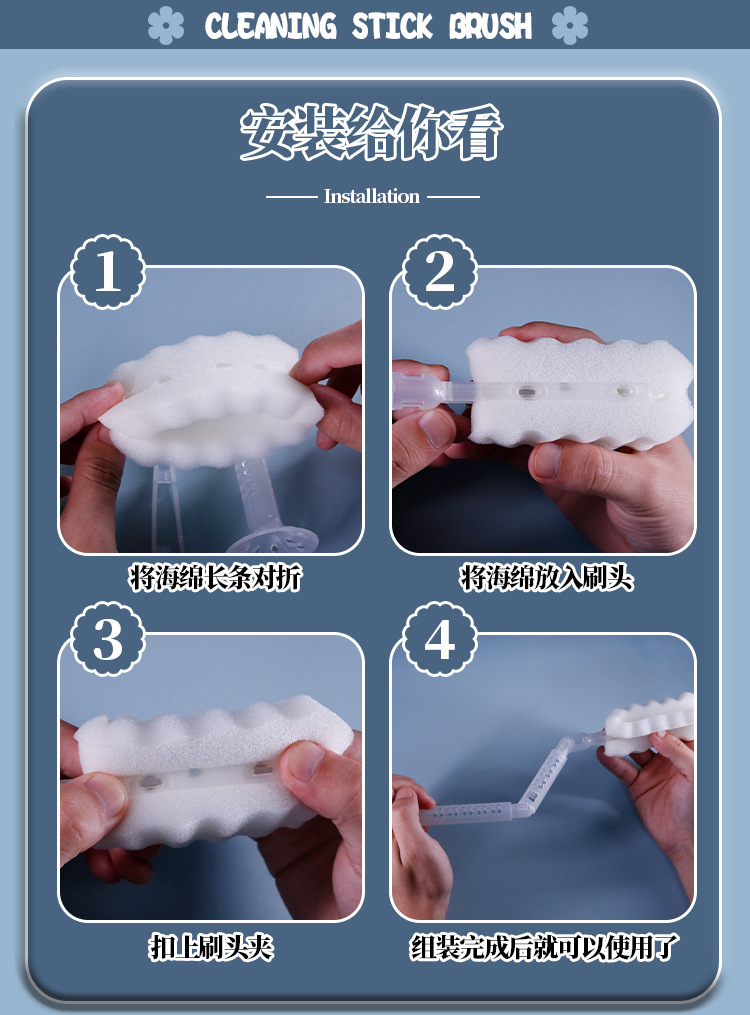 CLEANING STICK BRUSH

安装给你看

Installation

1

将海绵长条对折

2

将海绵放入刷头

3

扣上刷头夹

4

组装完成后就可以使用了