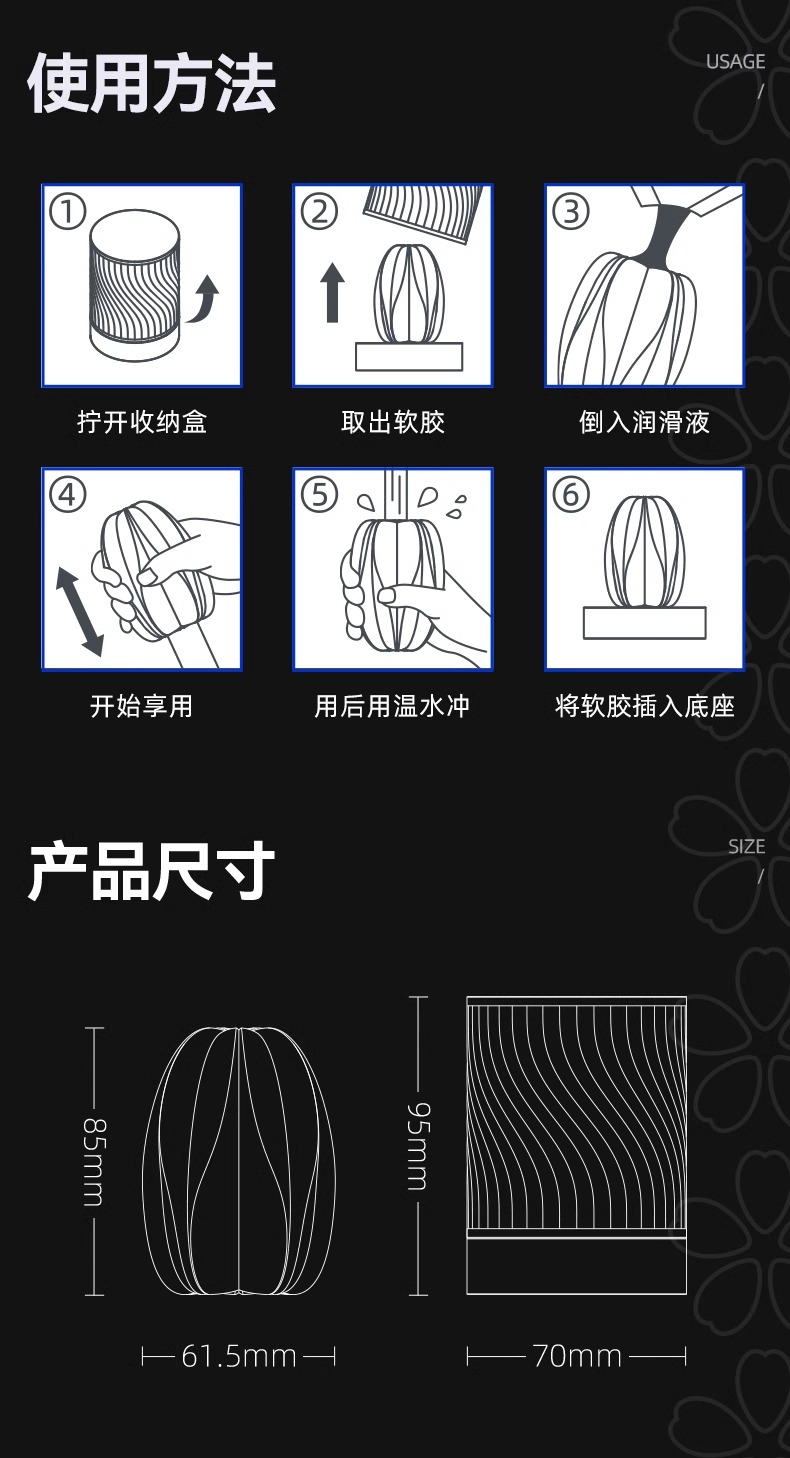 使用方法

USAGE
/

①
拧开收纳盒

②
取出软胶

③
倒入润滑液

④
开始享用

⑤
用后用温水冲

⑥
将软胶插入底座

产品尺寸

SIZE
/

85mm

61.5mm

95mm

70mm